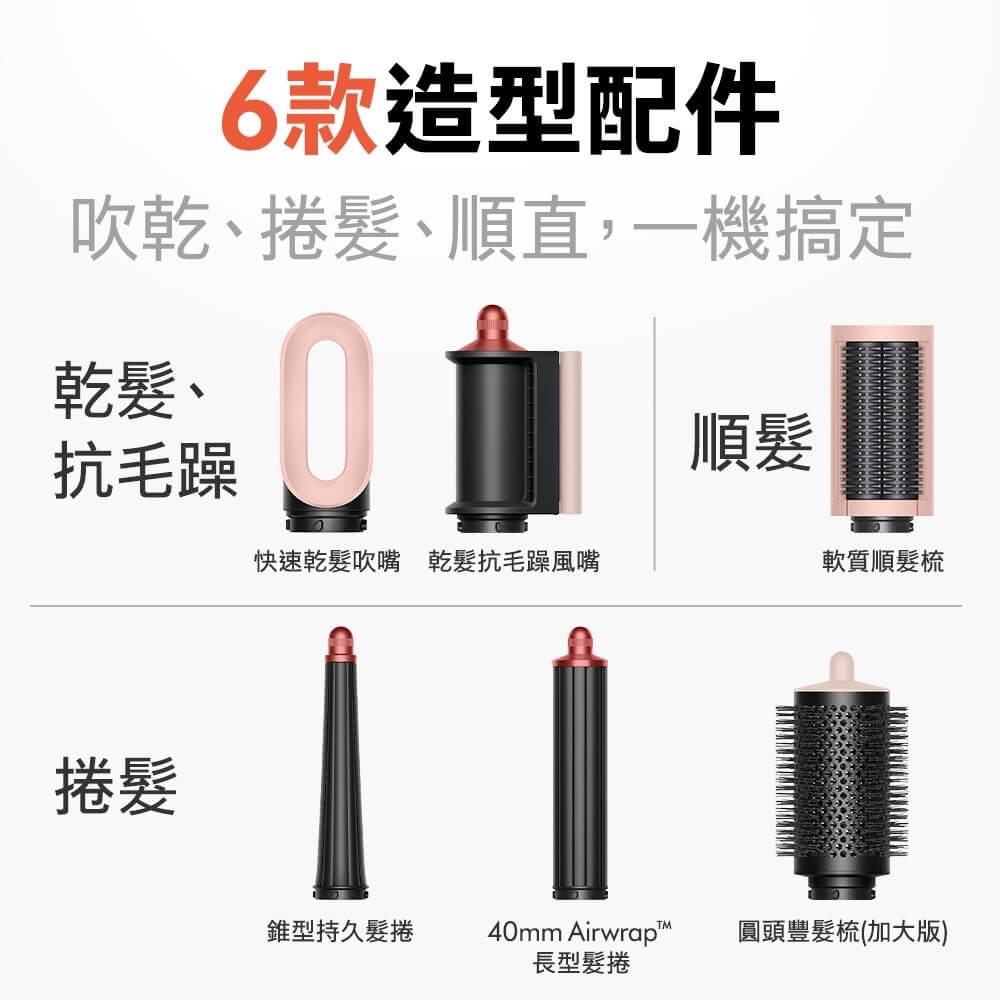 6款造型配件

吹乾、捲髮、順直，一機搞定

乾髮、抗毛躁

快速乾髮吹嘴

乾髮抗毛躁風嘴

順髮

軟質順髮梳

捲髮

錐型持久髮捲

40mm Airwrap™ 長型髮捲

圓頭豐髮梳(加大版)